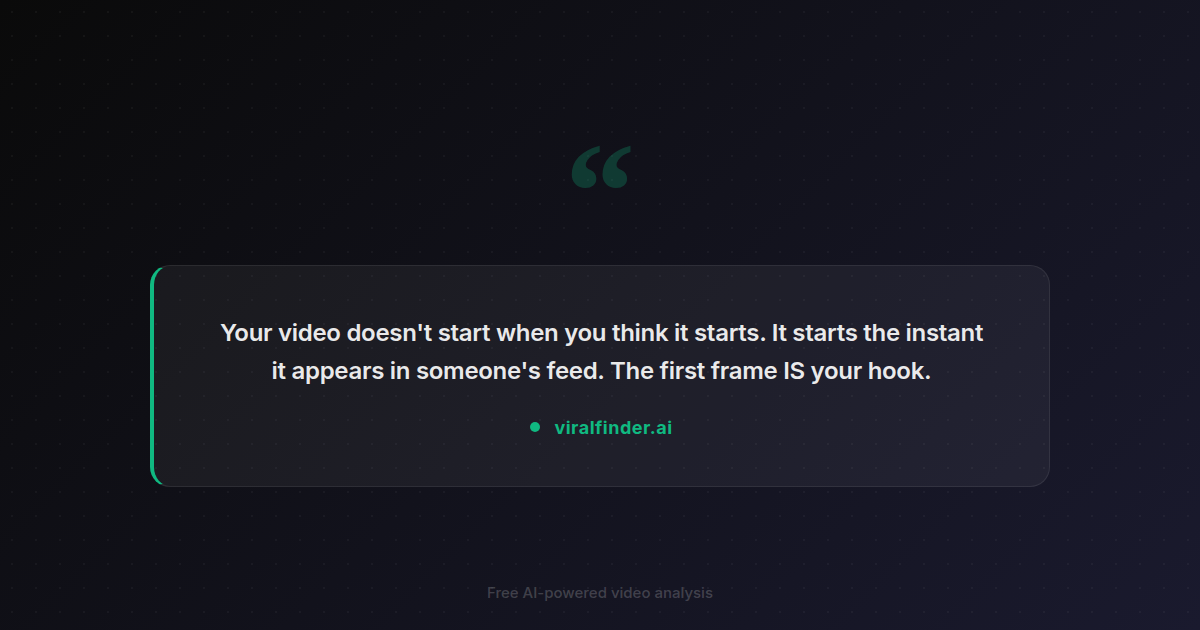 “

Your video doesn't start when you think it starts. It starts the instant it appears in someone's feed. The first frame IS your hook.

viralfinder.ai

Free AI-powered video analysis