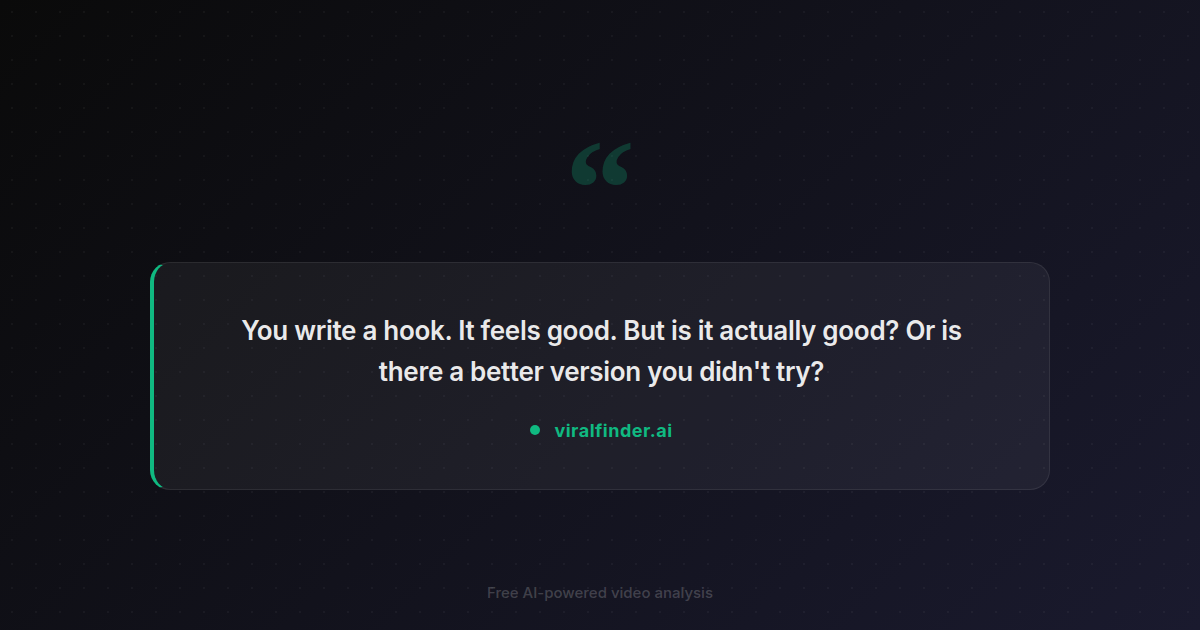 “

You write a hook. It feels good. But is it actually good? Or is there a better version you didn't try?

viralfinder.ai

Free AI-powered video analysis