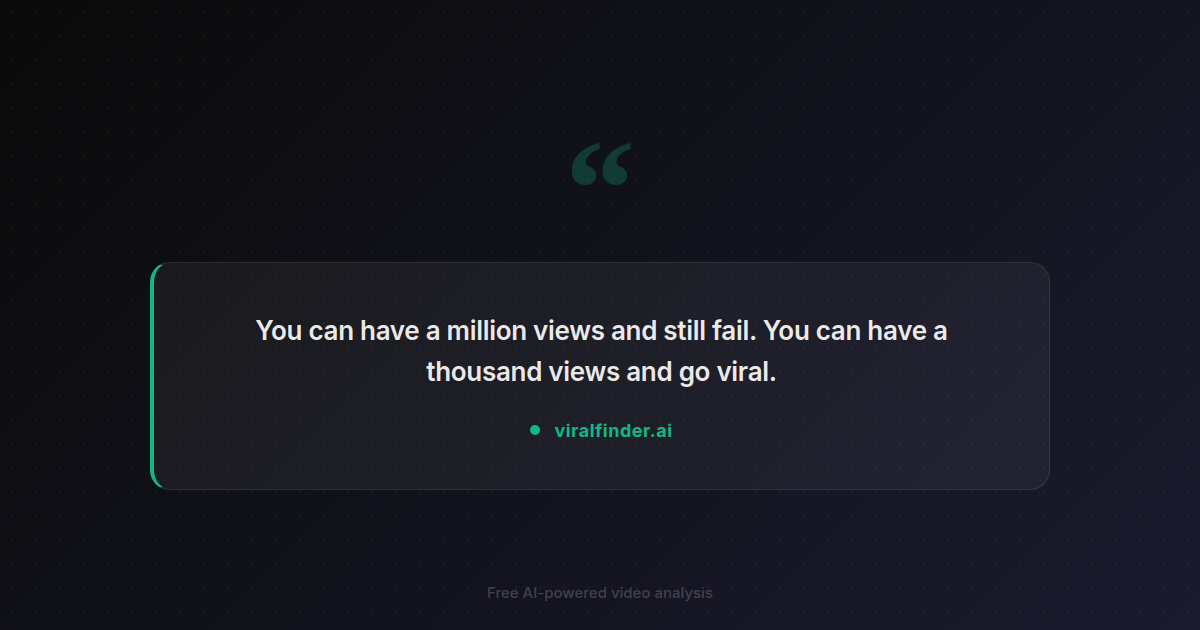 “

You can have a million views and still fail. You can have a thousand views and go viral.

viralfinder.ai

Free AI-powered video analysis