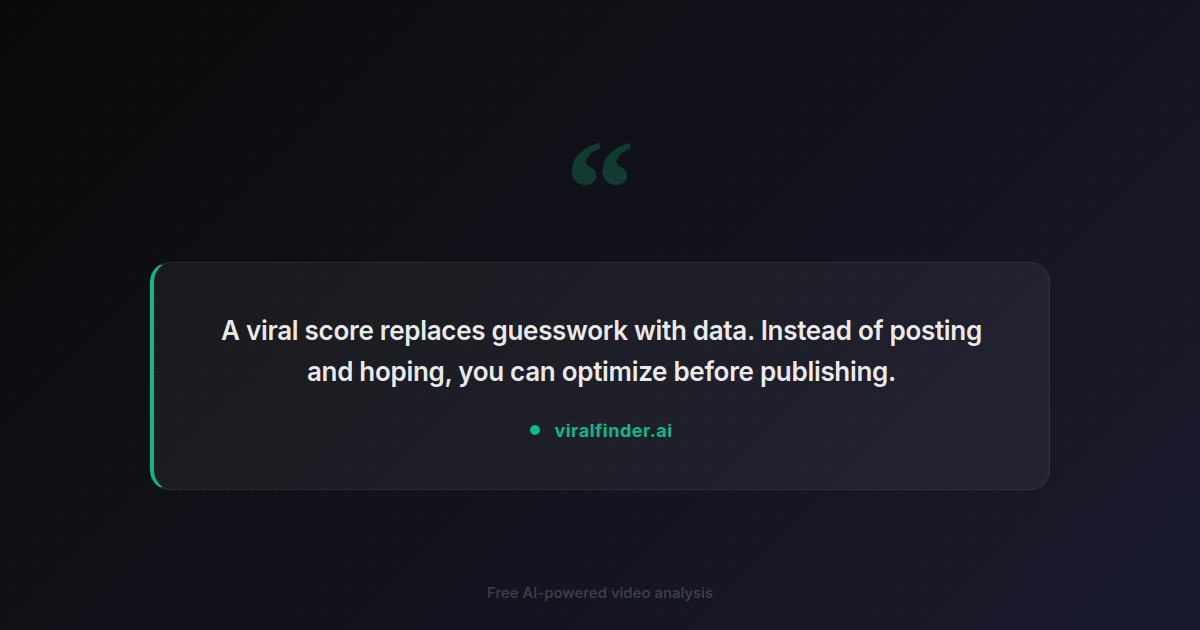 “

A viral score replaces guesswork with data. Instead of posting and hoping, you can optimize before publishing.

viralfinder.ai

Free AI-powered video analysis